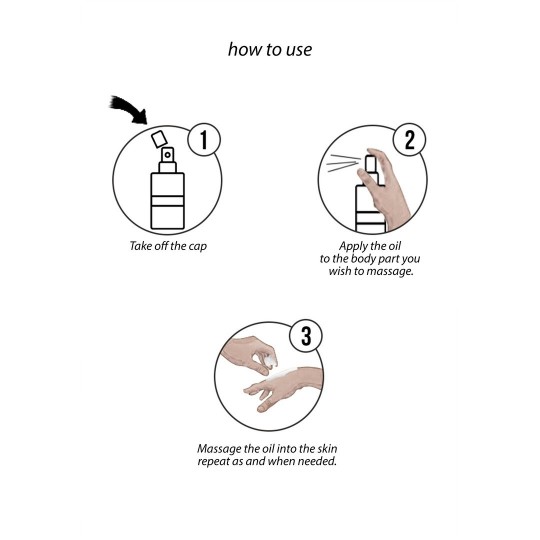 how to use

1

Take off the cap

2

Apply the oil to the body part you wish to massage.

3

Massage the oil into the skin repeat as and when needed.