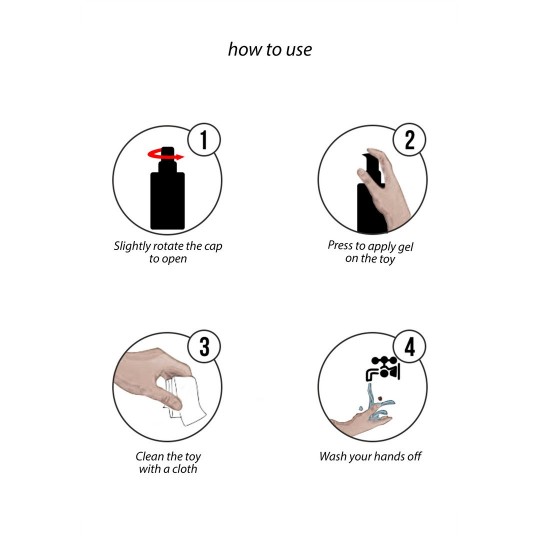 how to use

1
Slightly rotate the cap to open

2
Press to apply gel on the toy

3
Clean the toy with a cloth

4
Wash your hands off