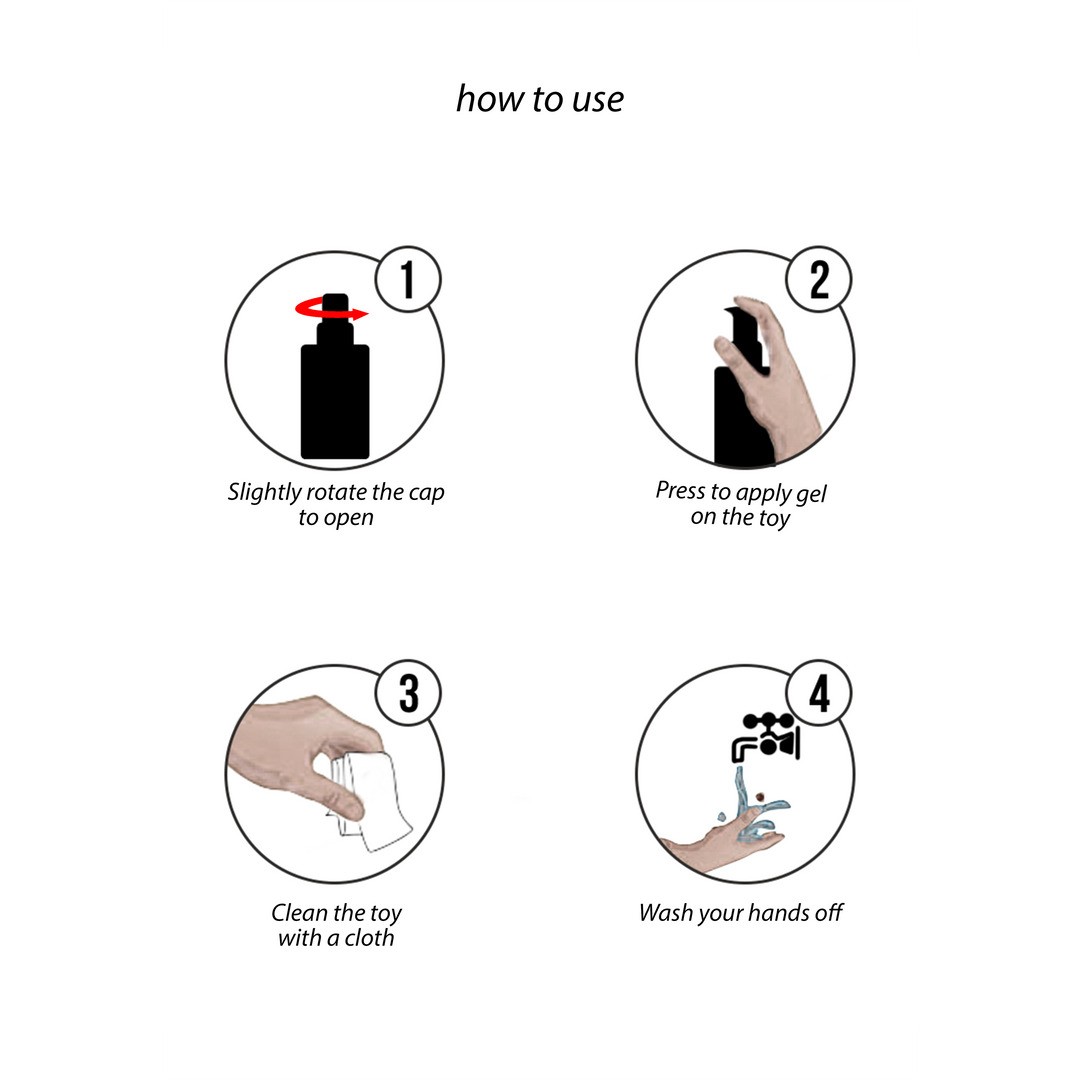 how to use

1

Slightly rotate the cap to open

2

Press to apply gel on the toy

3

Clean the toy with a cloth

4

Wash your hands off