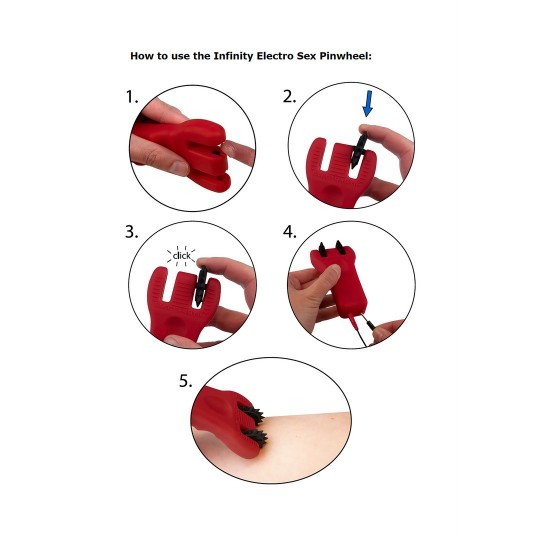 How to use the Infinity Electro Sex Pinwheel:

1.

2.

3.

click

4.

5.