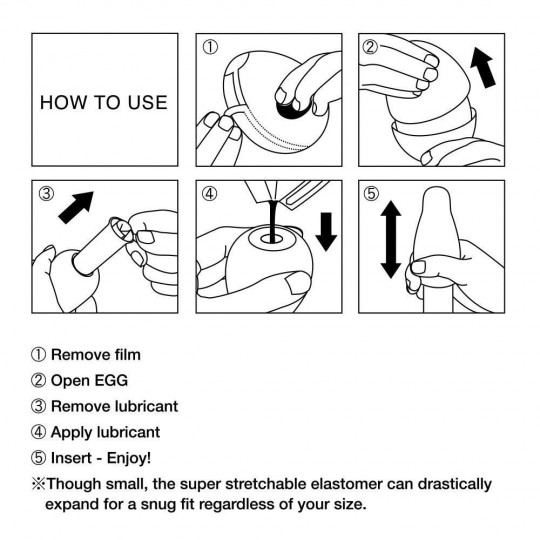 HOW TO USE

①

②

③

④

⑤

① Remove film

② Open EGG

③ Remove lubricant

④ Apply lubricant

⑤ Insert - Enjoy!

※Though small, the super stretchable elastomer can drastically expand for a snug fit regardless of your size.